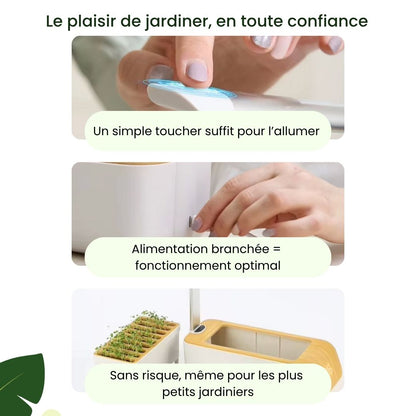 Le plaisir de jardiner, en toute confiance

Un simple toucher suffit pour l'allumer

Alimentation branchée = fonctionnement optimal

Sans risque, même pour les plus petits jardiniers